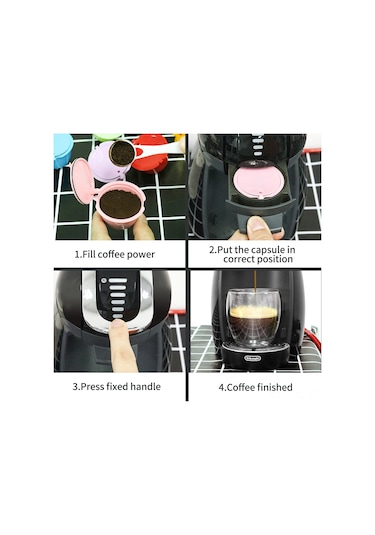 1.Fill coffee power

2.Put the capsule in correct position

3.Press fixed handle

4.Coffee finished