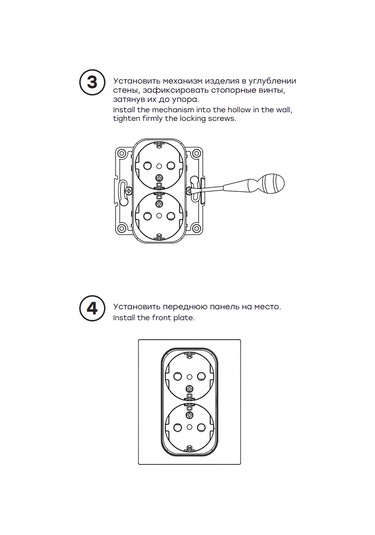 3

Установить механизм изделия в углублении стены, зафиксировать стопорные винты, затянув их до упора.
Install the mechanism into the hollow in the wall, tighten firmly the locking screws.

4

Установить переднюю панель на место.
Install the front plate.