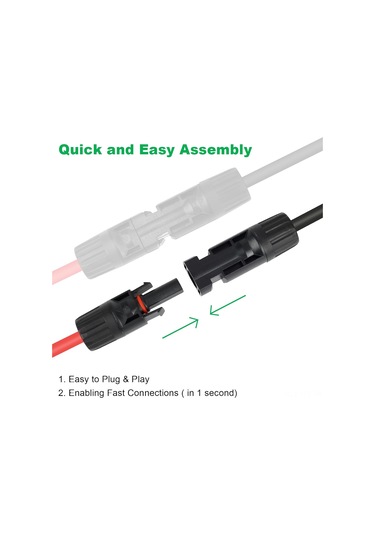 Quick and Easy Assembly

1. Easy to Plug & Play
2. Enabling Fast Connections ( in 1 second)