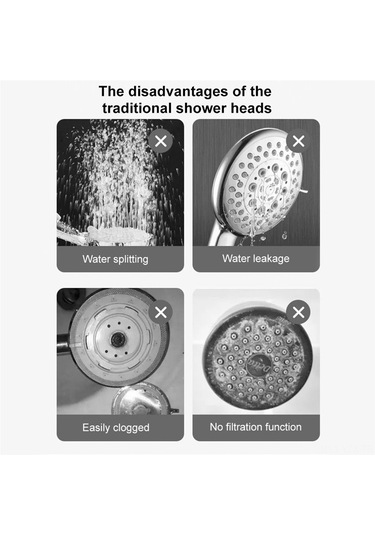 The disadvantages of the traditional shower heads

Water splitting

Water leakage

Easily clogged

No filtration function