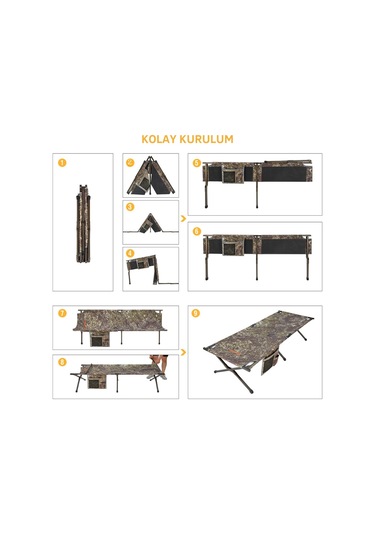 KOLAY KURULUM

1

2

3

4

5

6

7

8

9