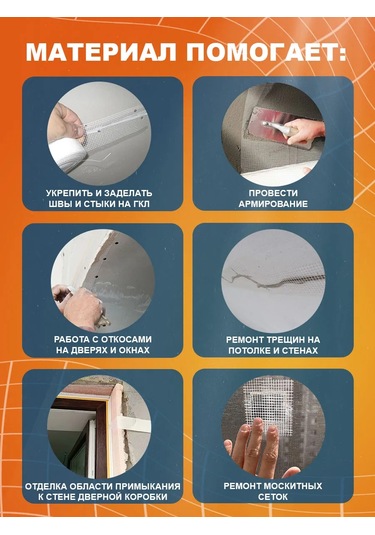 МАТЕРИАЛ ПОМОГАЕТ:

УКРЕПИТЬ И ЗАДЕЛАТЬ ШВЫ И СТЫКИ НА ГКЛ

ПРОВЕСТИ АРМИРОВАНИЕ

РАБОТА С ОТКОСАМИ НА ДВЕРЯХ И ОКНАХ

РЕМОНТ ТРЕЩИН НА ПОТОЛКЕ И СТЕНАХ

ОТДЕЛКА ОБЛАСТИ ПРИМЫКАНИЯ К СТЕНЕ ДВЕРНОЙ КОРОБКИ

РЕМОНТ МОСКИТНЫХ СЕТОК