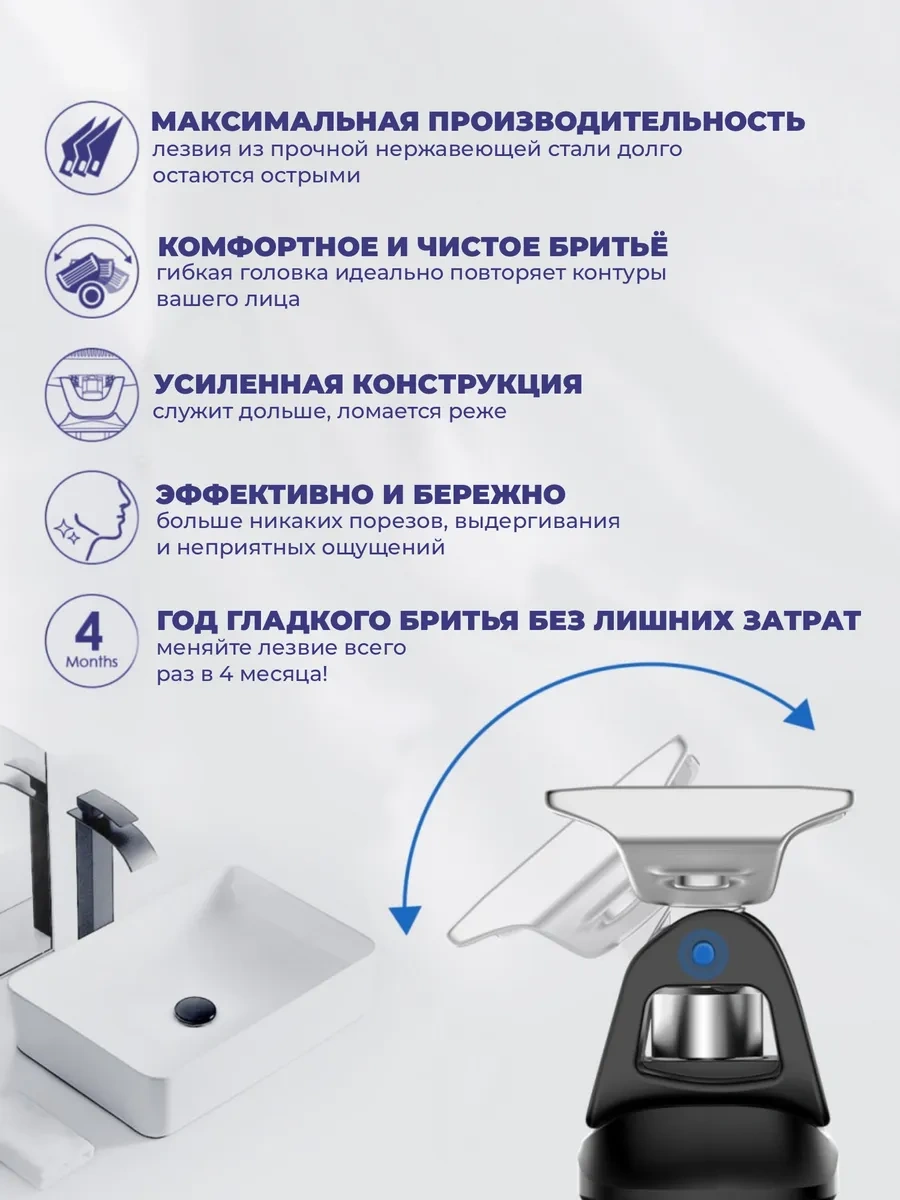 МАКСИМАЛЬНАЯ ПРОИЗВОДИТЕЛЬНОСТЬ
лезвия из прочной нержавеющей стали долго остаются острыми

КОМФОРТНОЕ И ЧИСТОЕ БРИТЬЁ
гибкая головка идеально повторяет контуры вашего лица

УСИЛЕННАЯ КОНСТРУКЦИЯ
служит дольше, ломается реже

ЭФФЕКТИВНО И БЕРЕЖНО
больше никаких порезов, выдергивания и неприятных ощущений

4
Months

ГОД ГЛАДКОГО БРИТЬЯ БЕЗ ЛИШНИХ ЗАТРАТ
меняйте лезвие всего раз в 4 месяца!