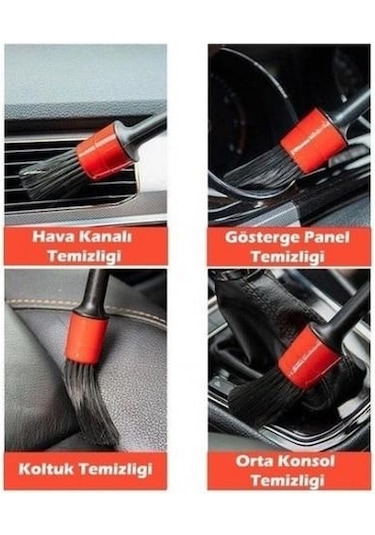 Hava Kanalı Temizligi

Gösterge Panel Temizligi

Koltuk Temizligi

Orta Konsol Temizligi