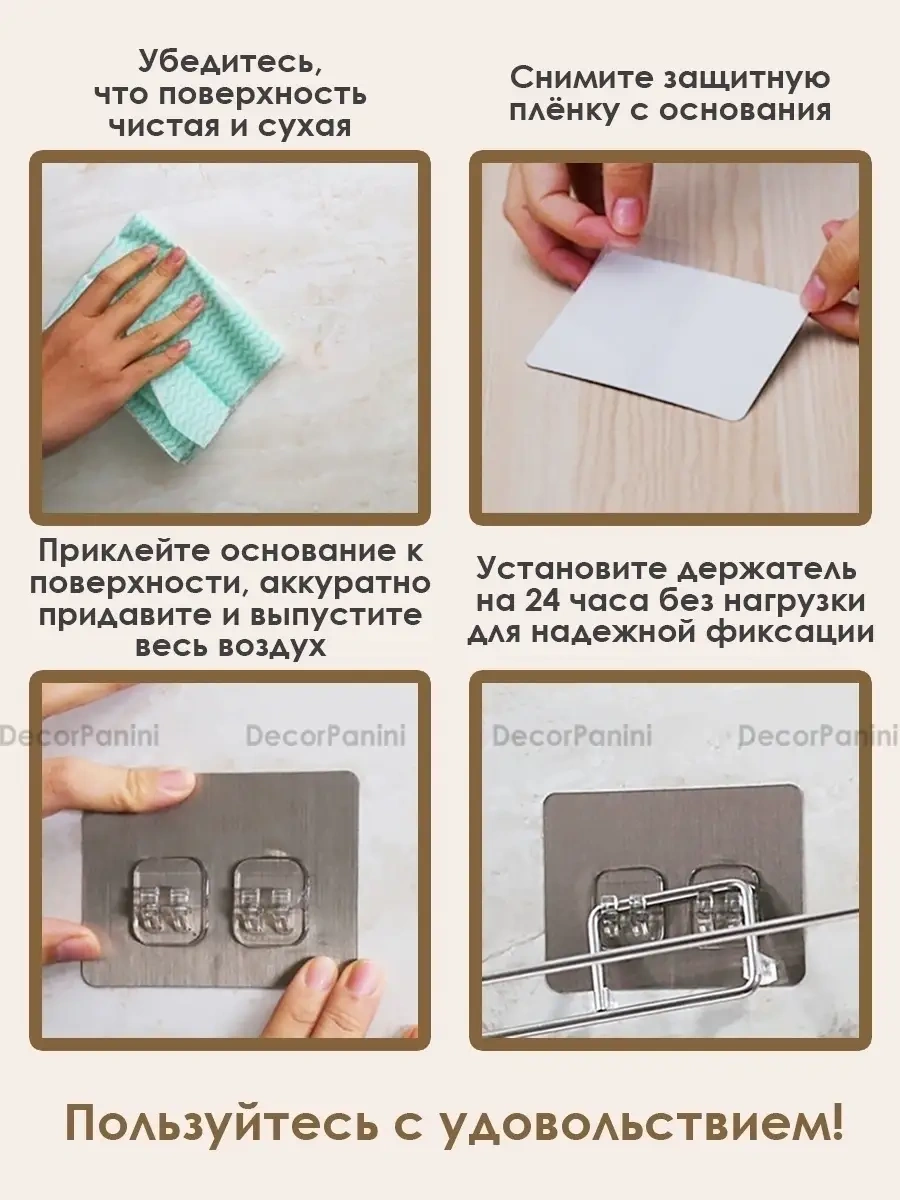 Убедитесь, что поверхность чистая и сухая

Снимите защитную плёнку с основания

Приклейте основание к поверхности, аккуратно придавите и выпустите весь воздух

Установите держатель на 24 часа без нагрузки для надежной фиксации

DecorPanini DecorPanini DecorPanini DecorPanini

Пользуйтесь с удовольствием!