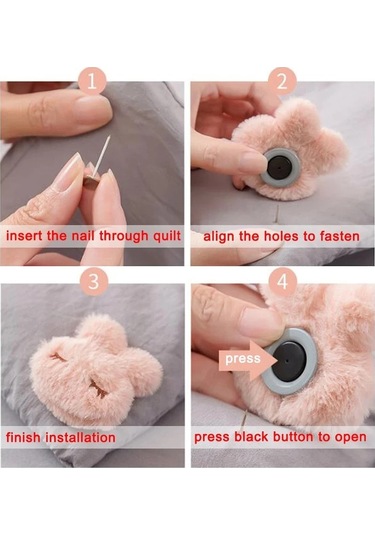 1

insert the nail through quilt

2

align the holes to fasten

3

finish installation

4

press

press black button to open