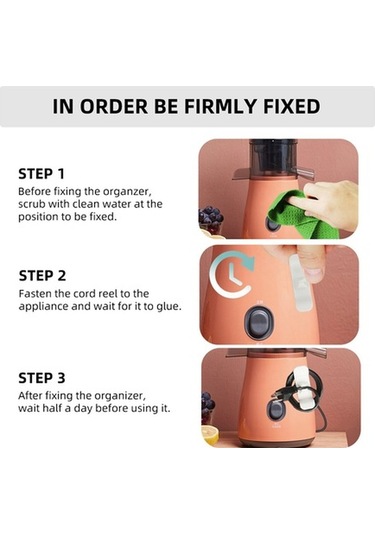 IN ORDER BE FIRMLY FIXED

STEP 1

Before fixing the organzer, scrub with clean water at the position to be fixed.

STEP 2

Fasten the cord reel to the appliance and wait for it to glue.

STEP 3

After fixing the organizer, wait half a day before using it.