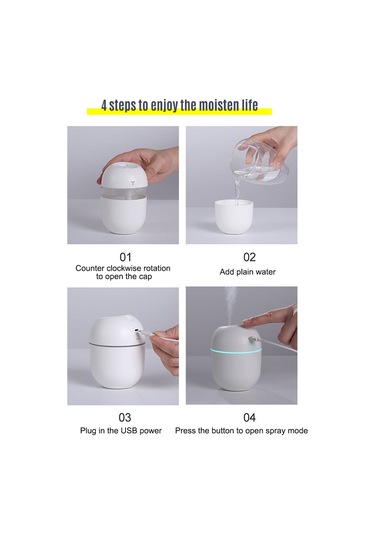 4 steps to enjoy the moisten life

01
Counter clockwise rotation to open the cap

02
Add plain water

03
Plug in the USB power

04
Press the button to open spray mode