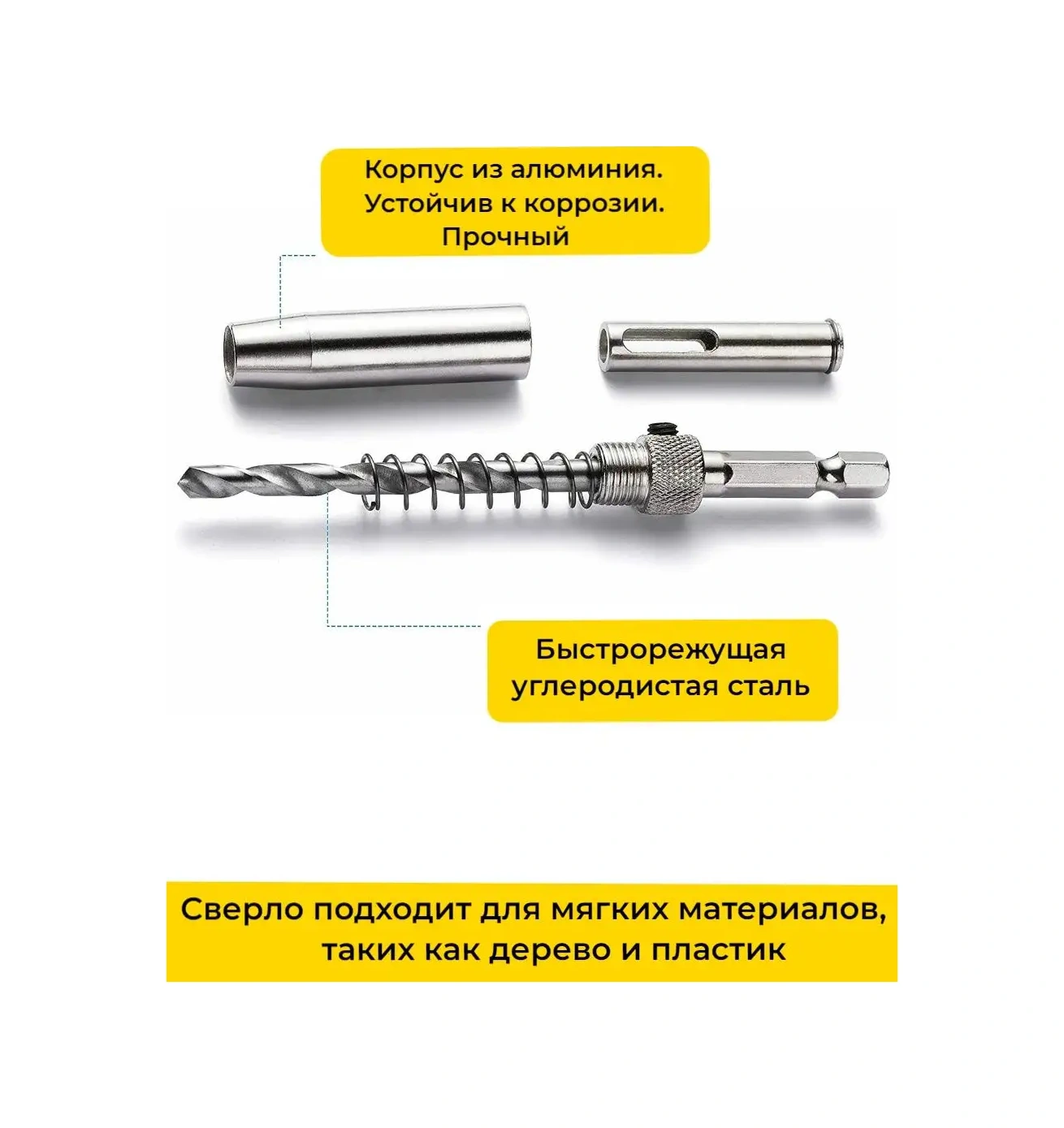 Корпус из алюминия.
Устойчив к коррозии.
Прочный

Быстрорежущая
углеродистая сталь

Сверло подходит для мягких материалов,
таких как дерево и пластик