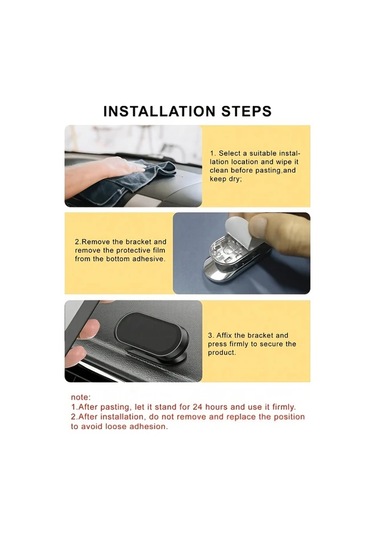 INSTALLATION STEPS

1. Select a suitable installation location and wipe it clean before pasting,and keep dry;

2.Remove the bracket and remove the protective film from the bottom adhesive.

3. Affix the bracket and press firmly to secure the product.

note:
1.After pasting, let it stand for 24 hours and use it firmly.
2.After installation, do not remove and replace the position to avoid loose adhesion.