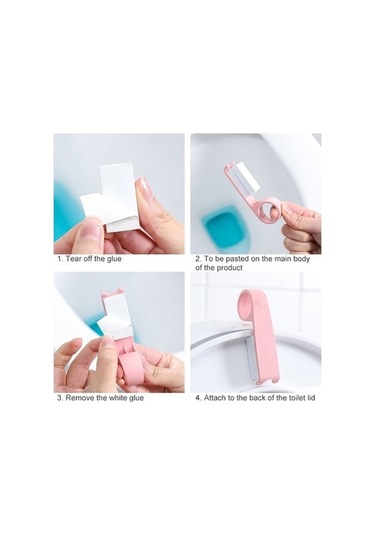 1. Tear off the glue

2. To be pasted on the main body of the product

3. Remove the white glue

4. Attach to the back of the toilet lid