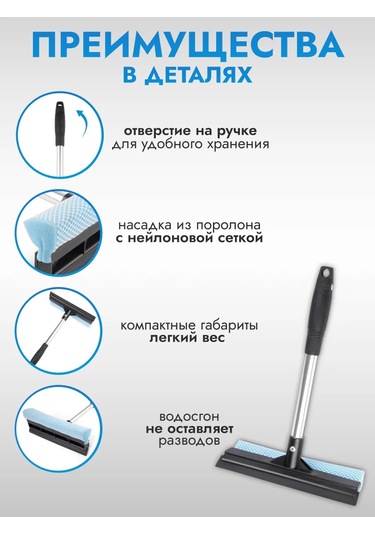 ПРЕИМУЩЕСТВА
В ДЕТАЛЯХ

отверстие на ручке
для удобного хранения

насадка из поролона
с нейлоновой сеткой

компактные габариты
легкий вес

водосгон
не оставляет
разводов