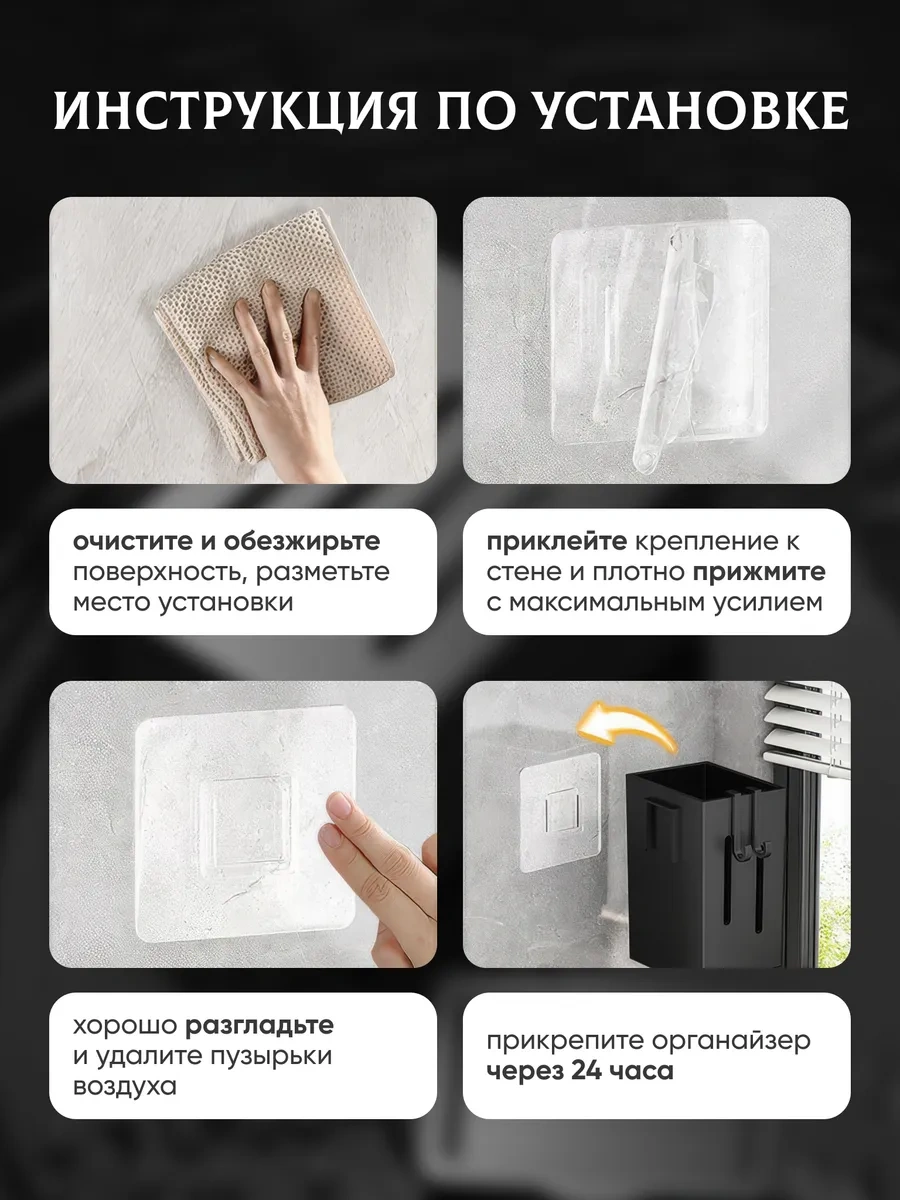 ИНСТРУКЦИЯ ПО УСТАНОВКЕ

очистите и обезжирьте поверхность, разметьте место установки

приклейте крепление к стене и плотно прижмите с максимальным усилием

хорошо разгладьте и удалите пузырьки воздуха

прикрепите органайзер через 24 часа