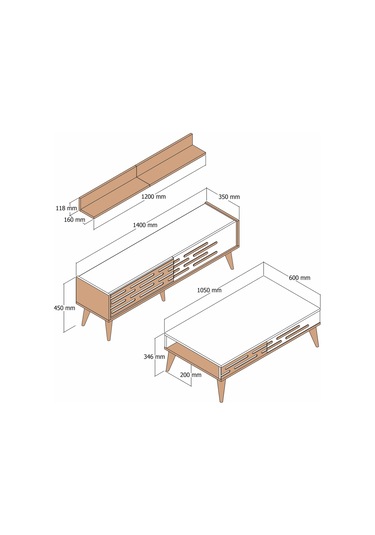 118 mm
160 mm
1200 mm
350 mm
1400 mm
450 mm
1050 mm
600 mm
346 mm
200 mm