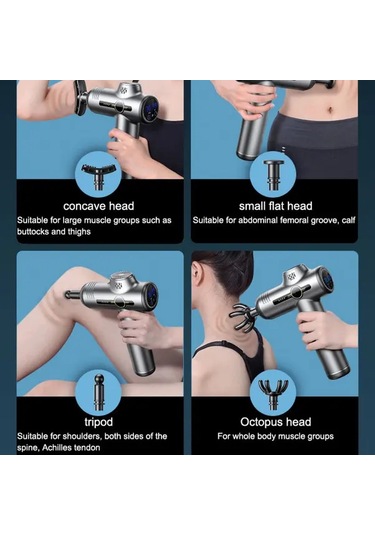 concave head
Suitable for large muscle groups such as buttocks and thighs

small flat head
Suitable for abdominal femoral groove, calf

tripod
Suitable for shoulders, both sides of the spine, Achilles tendon

Octopus head
For whole body muscle groups