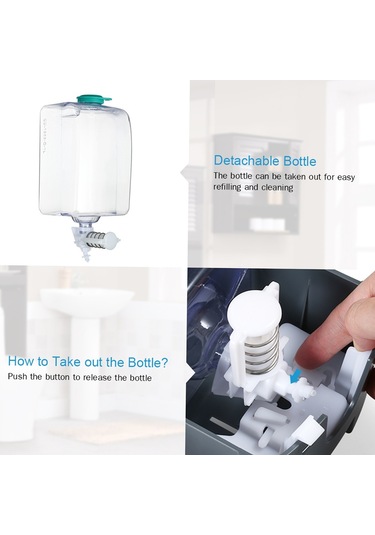 Detachable Bottle
The bottle can be taken out for easy refilling and cleaning

How to Take out the Bottle?
Push the button to release the bottle