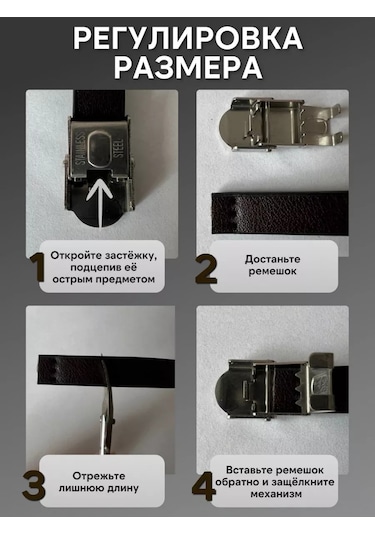 РЕГУЛИРОВКА РАЗМЕРА

STAINLESS STEEL

1 Откройте застёжку, подцепив её острым предметом

2 Достаньте ремешок

3 Отрежьте лишнюю длину

4 Вставьте ремешок обратно и защёлкните механизм