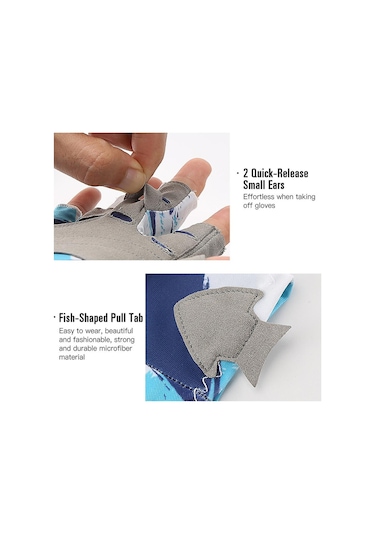 · 2 Quick-Release Small Ears
Effortless when taking off gloves

· Fish-Shaped Pull Tab
Easy to wear, beautiful and fashionable, strong and durable microfiber material