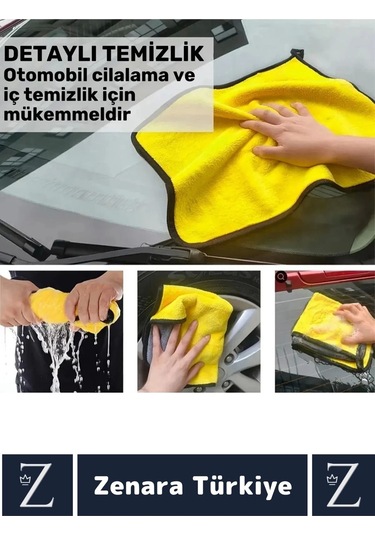 DETAYLI TEMİZLİK
Otomobil cilalama ve iç temizlik için mükemmeldir

Z

Zenara Türkiye

Z