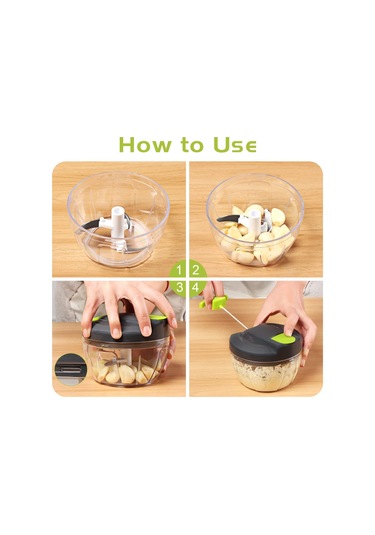 How to Use

1 2
3 4