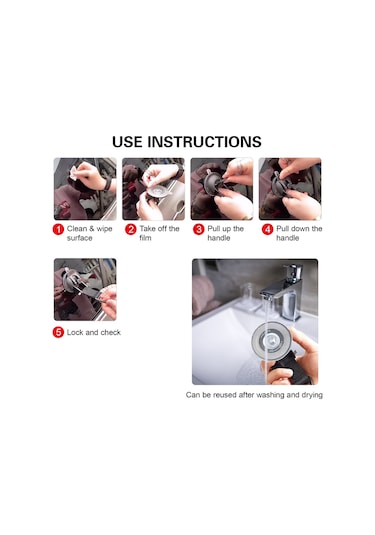 USE INSTRUCTIONS

1 Clean & wipe surface

2 Take off the film

3 Pull up the handle

4 Pull down the handle

5 Lock and check

Can be reused after washing and drying