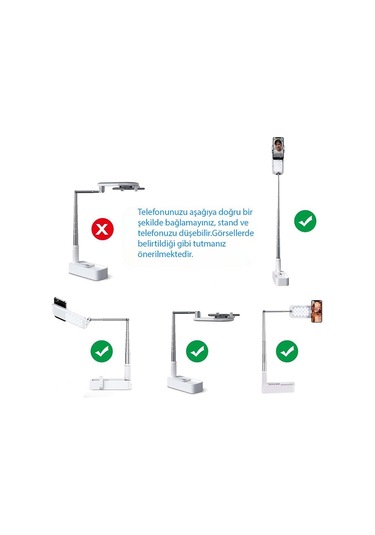 Telefonunuzu aşağıya doğru bir şekilde bağlamayınız, stand ve telefonuzu düşebilir.Görsellerde belirtildiği gibi tutmanız önerilmektedir.