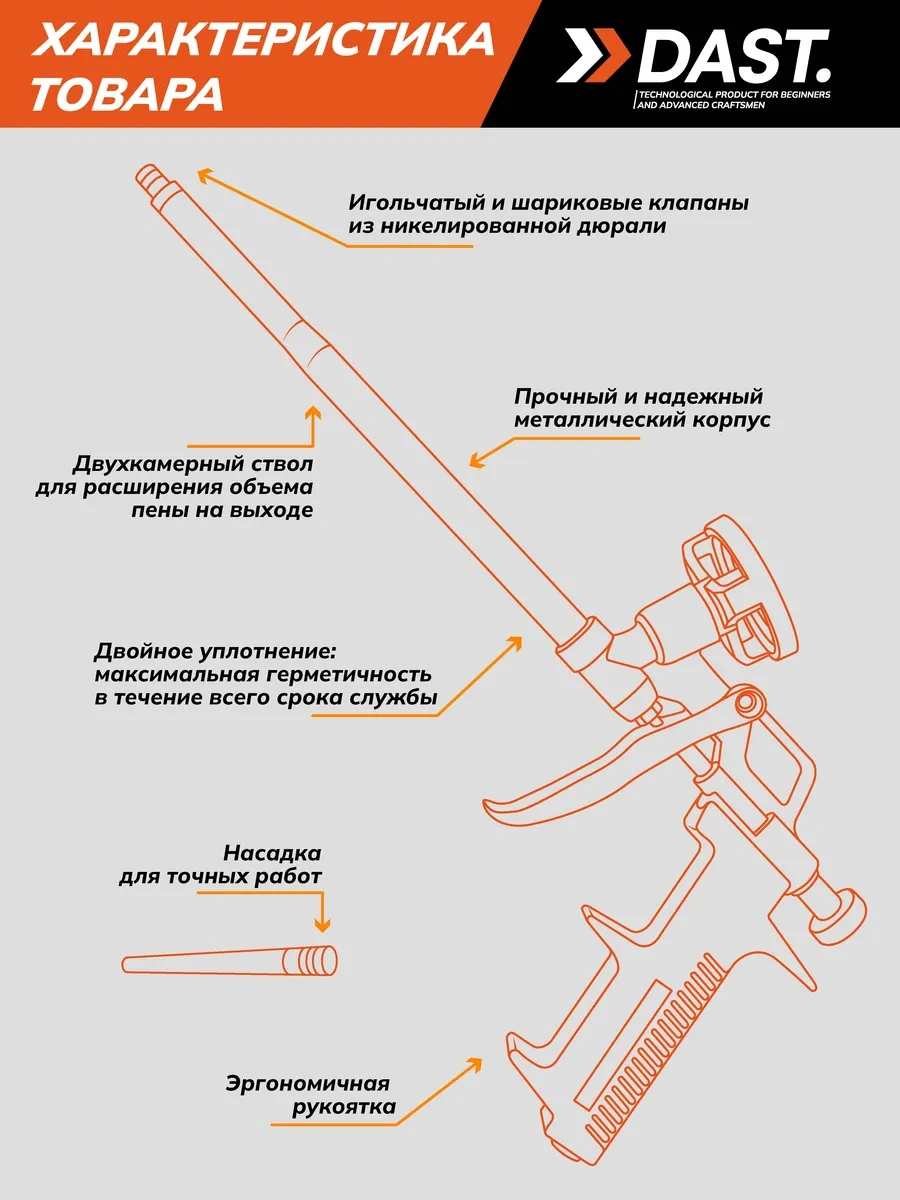 ХАРАКТЕРИСТИКА ТОВАРА

DAST.
TECHNOLOGICAL PRODUCT FOR BEGINNERS AND ADVANCED CRAFTSMEN

Игольчатый и шариковые клапаны из никелированной дюрали

Прочный и надежный металлический корпус

Двухкамерный ствол для расширения объема пены на выходе

Двойное уплотнение: максимальная герметичность в течение всего срока службы

Насадка для точных работ

Эргономичная рукоятка