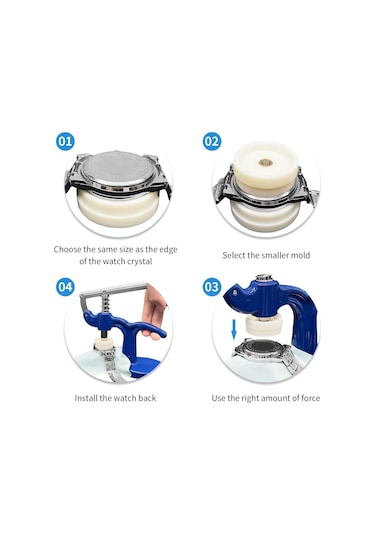 01

Choose the same size as the edge of the watch crystal

02

Select the smaller mold

04

Install the watch back

03

Use the right amount of force