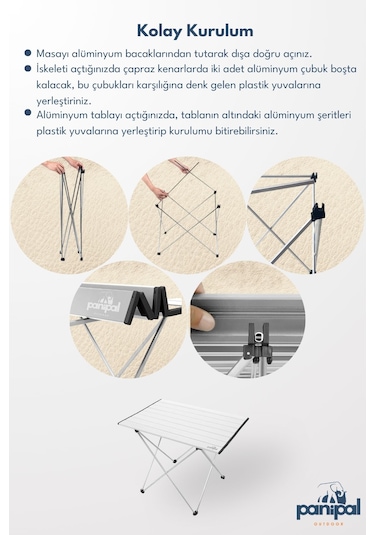 Kolay Kurulum

Masayı alüminyum bacaklarından tutarak dışa doğru açınız.

İskeleti açtığınızda çapraz kenarlarda iki adet alüminyum çubuk boşta kalacak, bu çubukları karşılığına denk gelen plastik yuvalarına yerleştiriniz.

Alüminyum tablayı açtığınızda, tablanın altındaki alüminyum şeritleri plastik yuvalarına yerleştirip kurulumu bitirebilirsiniz.

panipal

panipal
OUTDOOR