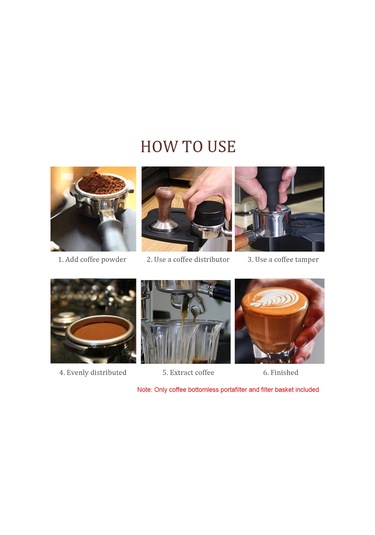 HOW TO USE

1. Add coffee powder

2. Use a coffee distributor

3. Use a coffee tamper

4. Evenly distributed

5. Extract coffee

6. Finished

Note: Only coffee bottomless portafilter and filter basket included