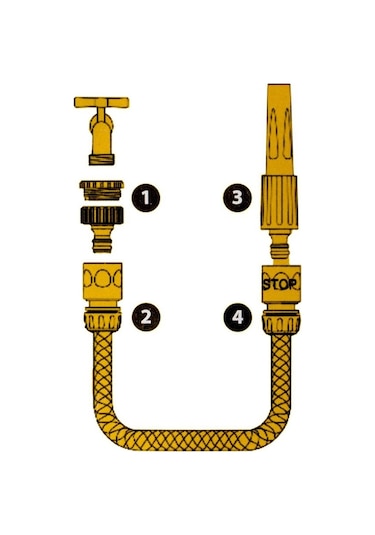 1
3
STOP
2
4