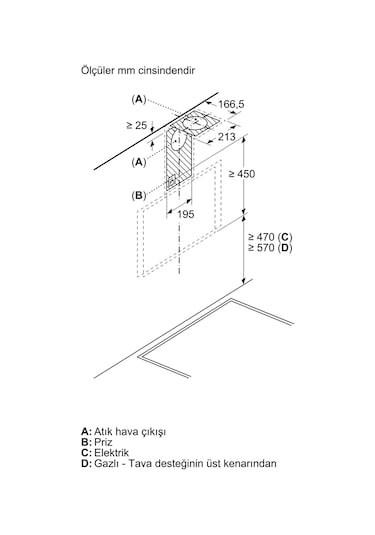 Ölçüler mm cinsindendir

(A)

166,5

≥ 25

213

(A)

≥ 450

(B)

195

≥ 470 (C)
≥ 570 (D)

A: Atık hava çıkışı
B: Priz
C: Elektrik
D: Gazlı - Tava desteğinin üst kenarından