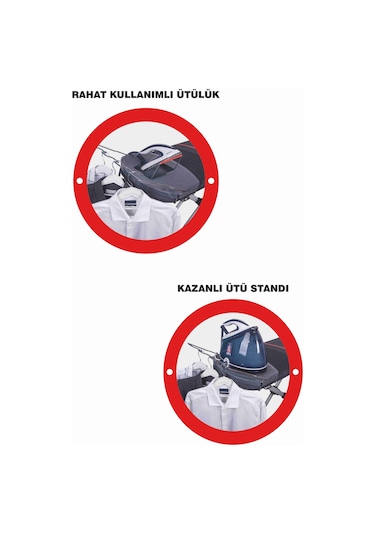 RAHAT KULLANIMLI ÜTÜLÜK

KAZANLI ÜTÜ STANDI