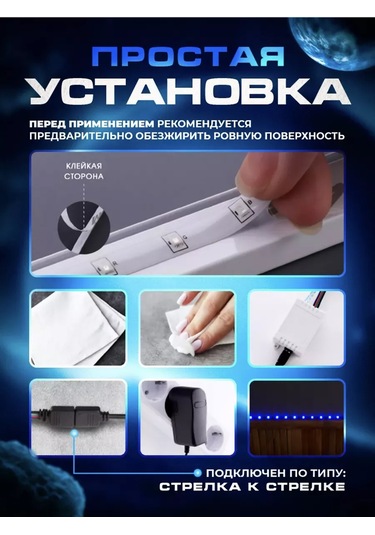 ПРОСТАЯ
УСТАНОВКА

ПЕРЕД ПРИМЕНЕНИЕМ РЕКОМЕНДУЕТСЯ ПРЕДВАРИТЕЛЬНО ОБЕЗЖИРИТЬ РОВНУЮ ПОВЕРХНОСТЬ

КЛЕЙКАЯ СТОРОНА

ПОДКЛЮЧЕН ПО ТИПУ:
СТРЕЛКА К СТРЕЛКЕ