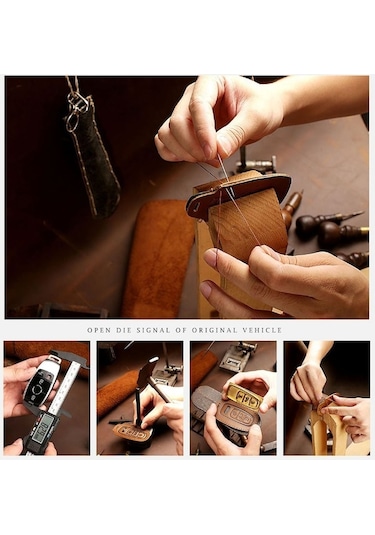 OPEN DIE SIGNAL OF ORIGINAL VEHICLE