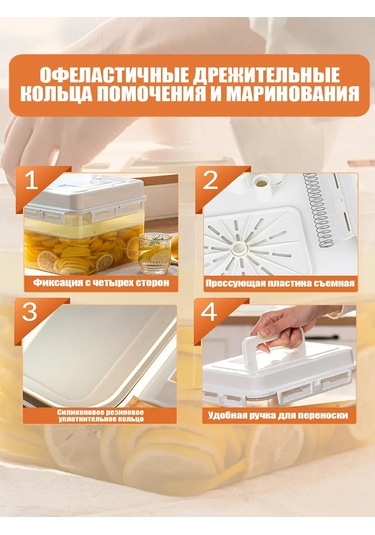 ОФЕЛАСТИЧНЫЕ ДРЕЖИТЕЛЬНЫЕ КОЛЬЦА ПОМОЧЕНИЯ И МАРИНОВАНИЯ

1

Фиксация с четырех сторон

2

Прессующая пластина съемная

3

Силиконовое резиновое уплотнительное кольцо

4

Удобная ручка для переноски