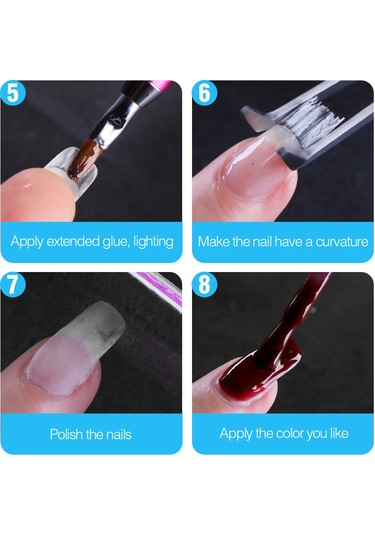 5

Apply extended glue, lighting

6

Make the nail have a curvature

7

Polish the nails

8

Apply the color you like