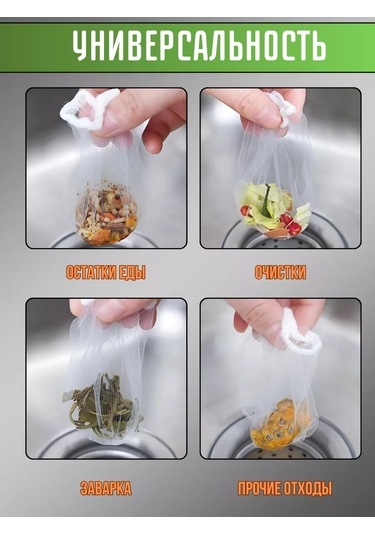 УНИВЕРСАЛЬНОСТЬ

ОСТАТКИ ЕДЫ

ОЧИСТКИ

ЗАВАРКА

ПРОЧИЕ ОТХОДЫ