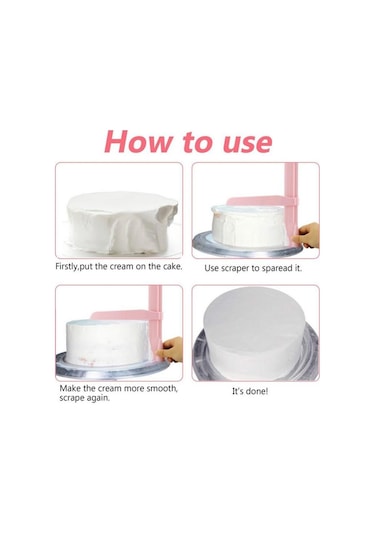 How to use

Firstly,put the cream on the cake.

Use scraper to sparead it.

Make the cream more smooth, scrape again.

It's done!