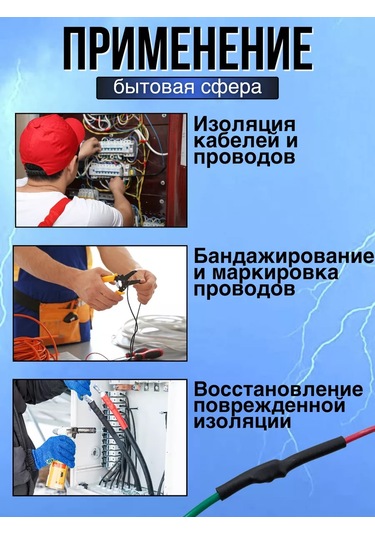 ПРИМЕНЕНИЕ

бытовая сфера

Изоляция кабелей и проводов

Бандажирование и маркировка проводов

Восстановление поврежденной изоляции