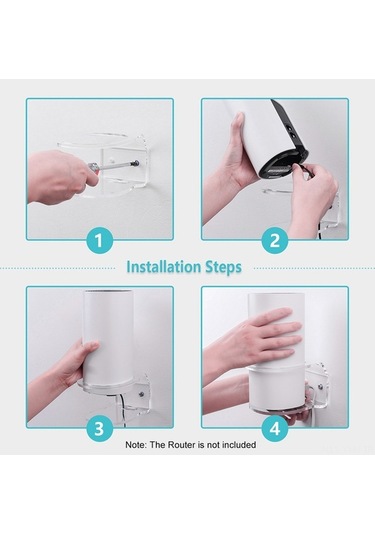 1

2

Installation Steps

3

4

Note: The Router is not included