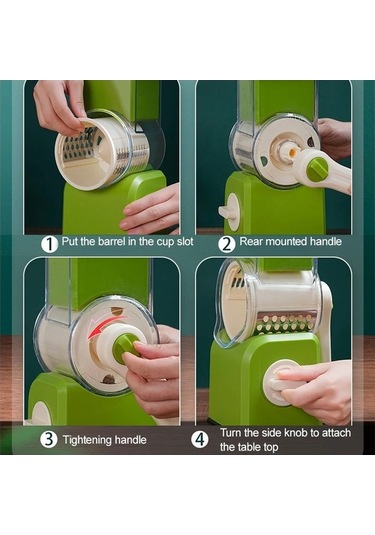 1 Put the barrel in the cup slot

2 Rear mounted handle

3 Tightening handle

4 Turn the side knob to attach the table top