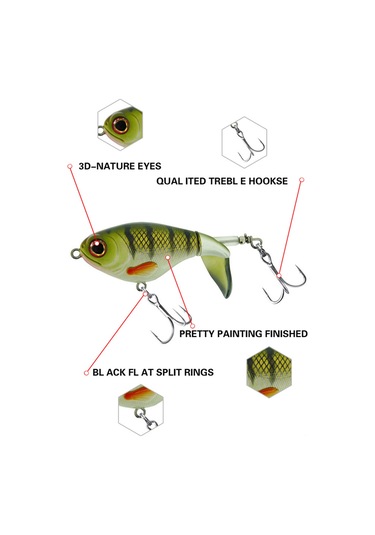 3D-NATURE EYES

QUAL ITED TREBL E HOOKSE

PRETTY PAINTING FINISHED

BL ACK FL AT SPLIT RINGS