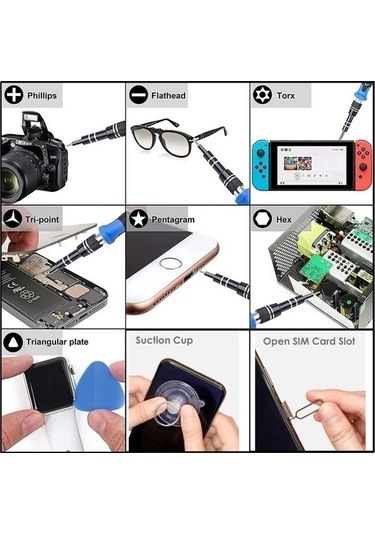 Phillips

Flathead

Torx

Tri-point

Pentagram

Hex

Triangular plate

Suction Cup

Open SIM Card Slot