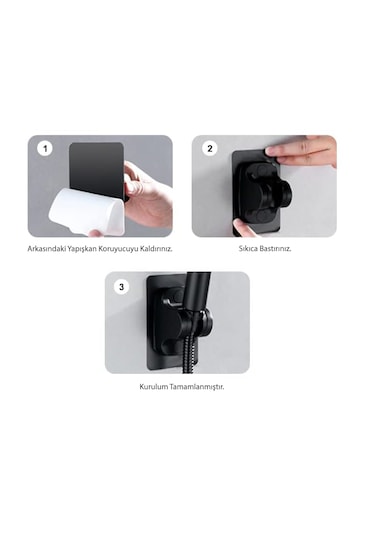 1

Arkasındaki Yapışkan Koruyucuyu Kaldırınız.

2

Sıkıca Bastırınız.

3

Kurulum Tamamlanmıştır.