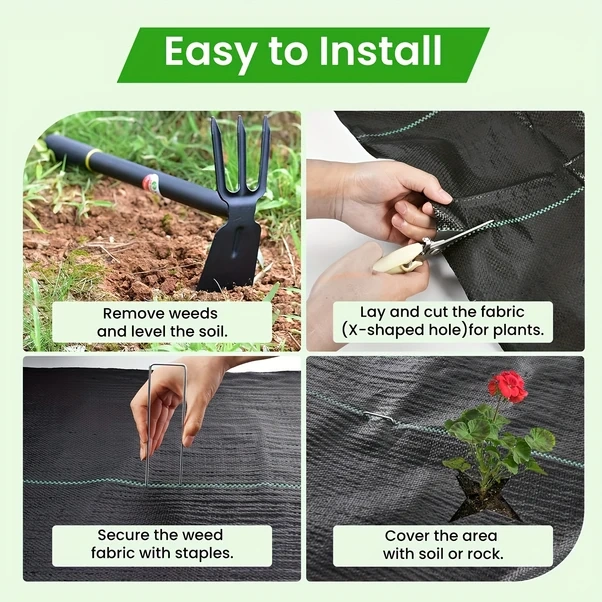 Easy to Install

Remove weeds and level the soil.

Lay and cut the fabric (X-shaped hole)for plants.

Secure the weed fabric with staples.

Cover the area with soil or rock.