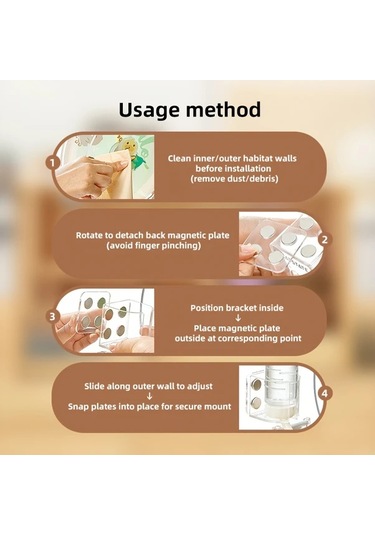 Usage method

1

Clean inner/outer habitat walls before installation (remove dust/debris)

Rotate to detach back magnetic plate (avoid finger pinching)

2

3

Position bracket inside
↓
Place magnetic plate outside at corresponding point

Slide along outer wall to adjust
↓
Snap plates into place for secure mount

4