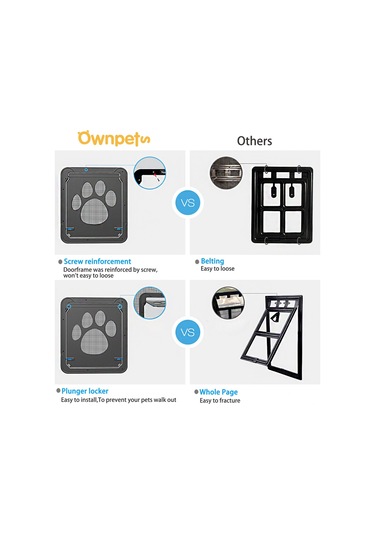 Ownpets

Others

VS

Screw reinforcement
Doorframe was reinforced by screw, won't easy to loose

Belting
Easy to loose

VS

Plunger locker
Easy to install,To prevent your pets walk out

Whole Page
Easy to fracture