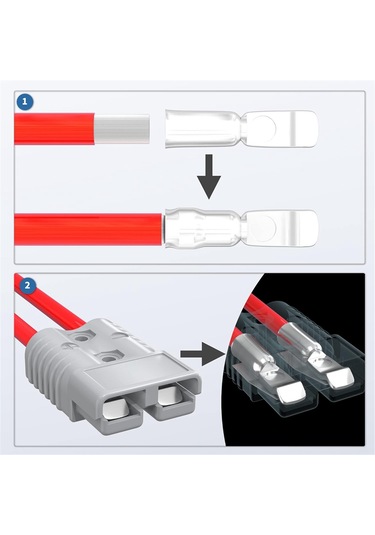 1

2