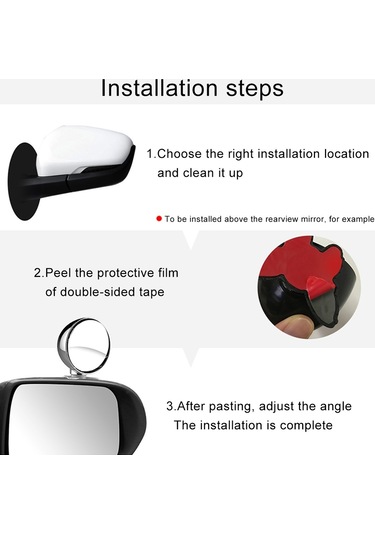 Installation steps

1.Choose the right installation location and clean it up

● To be installed above the rearview mirror, for example

2.Peel the protective film of double-sided tape

3.After pasting, adjust the angle The installation is complete